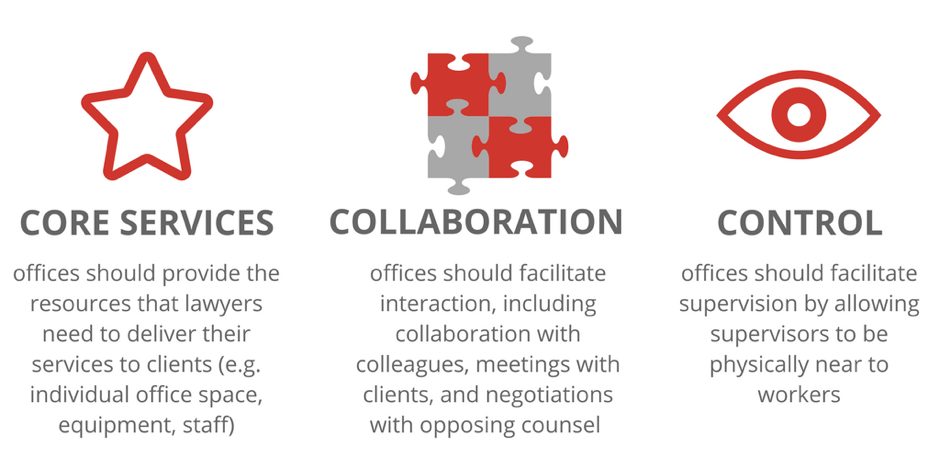 CORE SERVICES

offices should provide the resources that lawyers need to deliver their services to clients (e.g. individual office space, equipment, staff)

COLLABORATION

offices should facilitate interaction, including collaboration with colleagues, meetings with clients, and negotiations with opposing counsel

CONTROL

offices should facilitate supervision by allowing supervisors to be physically near to workers